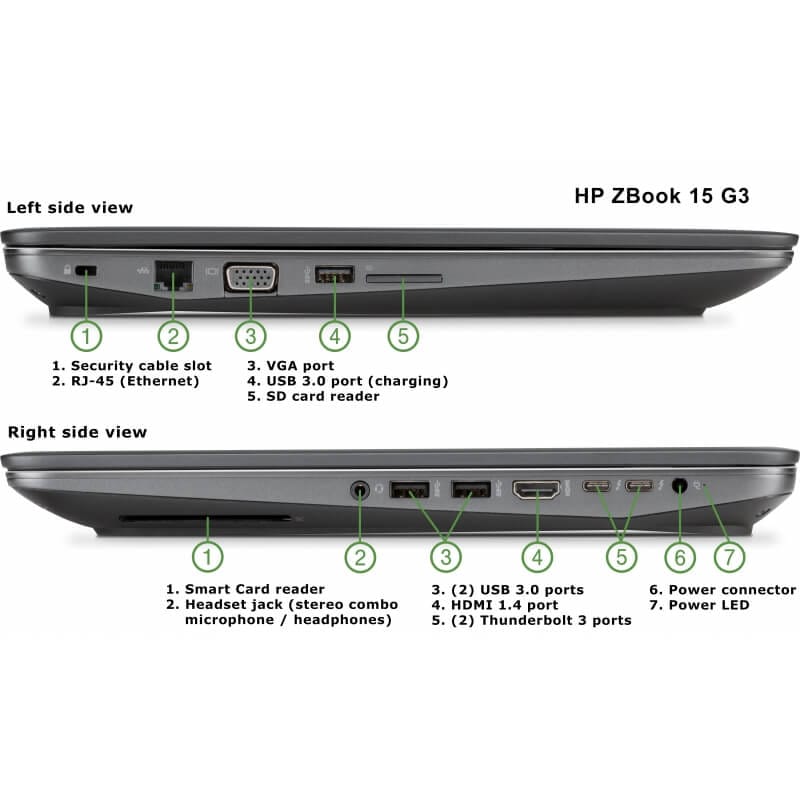 HP ZBook 15 G3

Left side view

1 2 3 4 5

1. Security cable slot
2. RJ-45 (Ethernet)

3. VGA port
4. USB 3.0 port (charging)
5. SD card reader

Right side view

1 2 3 4 5 6 7

1. Smart Card reader
2. Headset jack (stereo combo microphone / headphones)

3. (2) USB 3.0 ports
4. HDMI 1.4 port
5. (2) Thunderbolt 3 ports

6. Power connector
7. Power LED